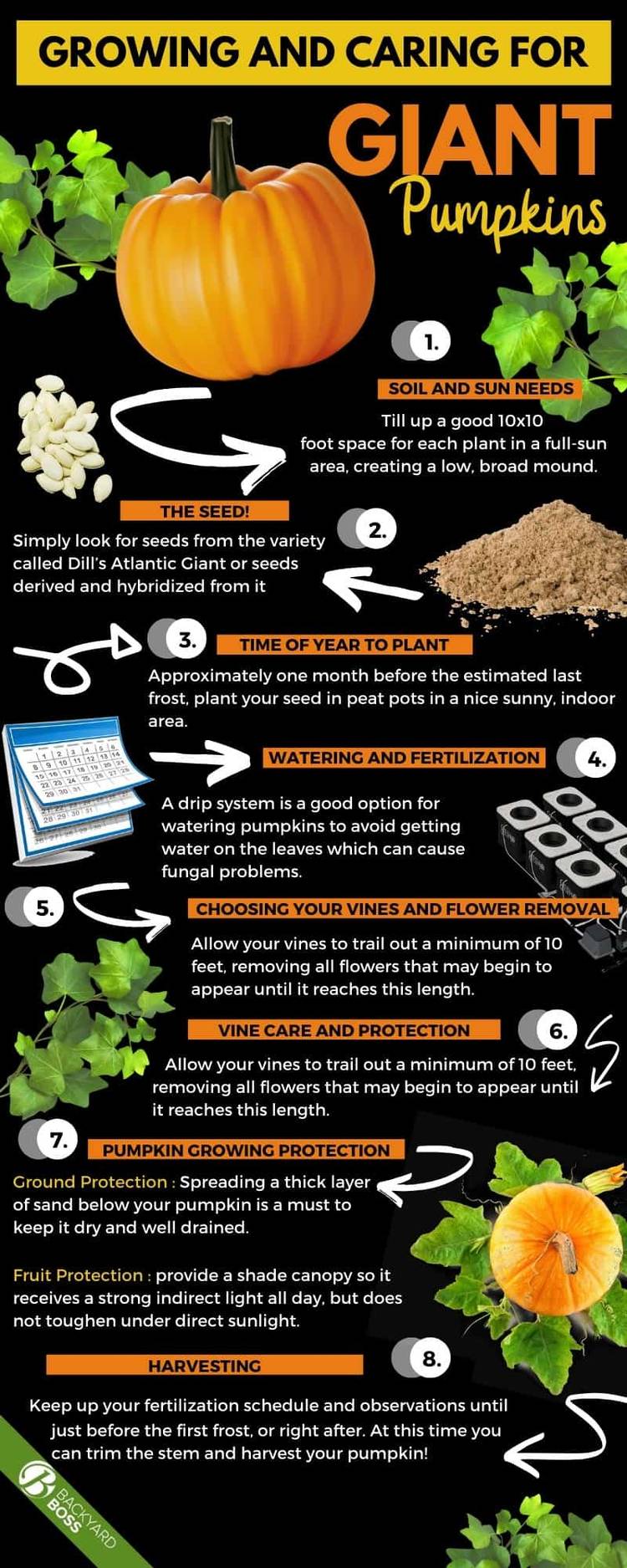 GROWING AND CARING FOR

GIANT

Pumpkins

1.

SOIL AND SUN NEEDS

Till up a good 10x10 foot space for each plant in a full-sun area, creating a low, broad mound.

THE SEED!

2.

Simply look for seeds from the variety called Dill's Atlantic Giant or seeds derived and hybridized from it

3.

TIME OF YEAR TO PLANT

Approximately one month before the estimated last frost, plant your seed in peat pots in a nice sunny, indoor area.

WATERING AND FERTILIZATION

4.

A drip system is a good option for watering pumpkins to avoid getting water on the leaves which can cause fungal problems.

5.

CHOOSING YOUR VINES AND FLOWER REMOVAL

Allow your vines to trail out a minimum of 10 feet, removing all flowers that may begin to appear until it reaches this length.

VINE CARE AND PROTECTION

6.

Allow your vines to trail out a minimum of 10 feet, removing all flowers that may begin to appear until it reaches this length.

7.

PUMPKIN GROWING PROTECTION

Ground Protection : Spreading a thick layer of sand below your pumpkin is a must to keep it dry and well drained.

Fruit Protection : provide a shade canopy so it receives a strong indirect light all day, but does not toughen under direct sunlight.

HARVESTING

8.

Keep up your fertilization schedule and observations until just before the first frost, or right after. At this time you can trim the stem and harvest your pumpkin!

BACKYARD BOSS